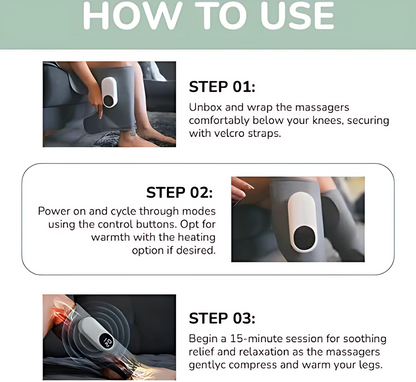 HOW TO USE

STEP 01:
Unbox and wrap the massagers comfortably below your knees, securing with velcro straps.

STEP 02:
Power on and cycle through modes using the control buttons. Opt for warmth with the heating option if desired.

STEP 03:
Begin a 15-minute session for soothing relief and relaxation as the massagers gentlyc compress and warm your legs.